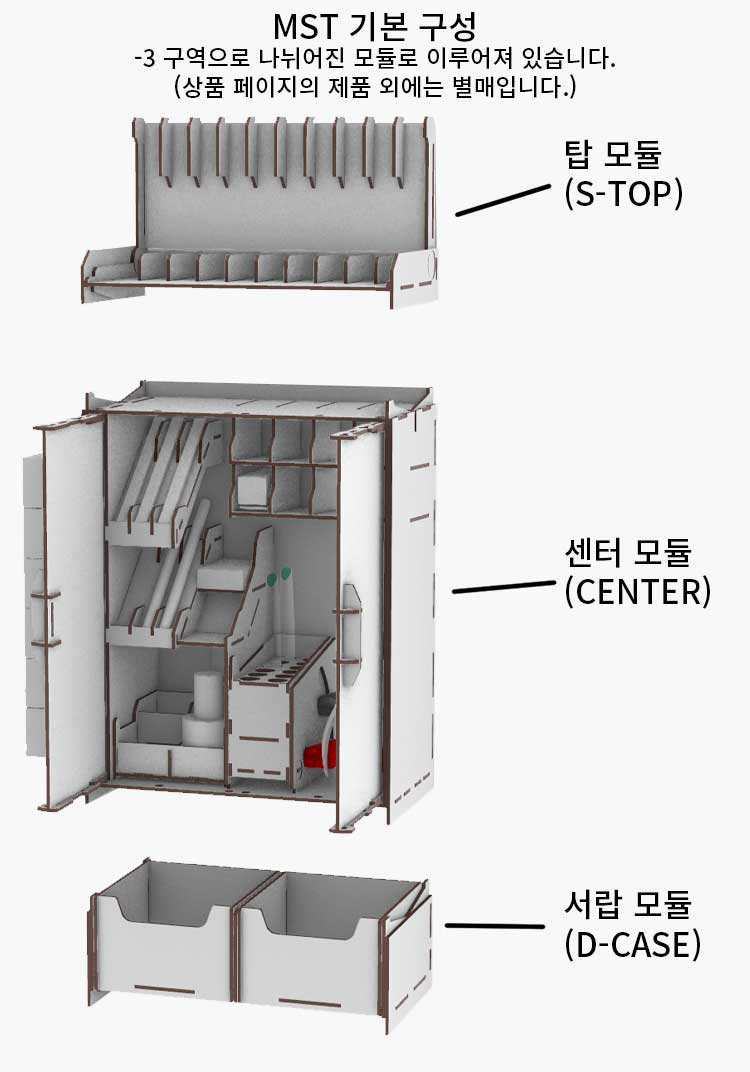 MST 기본 구성
-3 구역으로 나뉘어진 모듈로 이루어져 있습니다.
(상품 페이지의 제품 외에는 별매입니다.)

탑 모듈
(S-TOP)

센터 모듈
(CENTER)

서랍 모듈
(D-CASE)