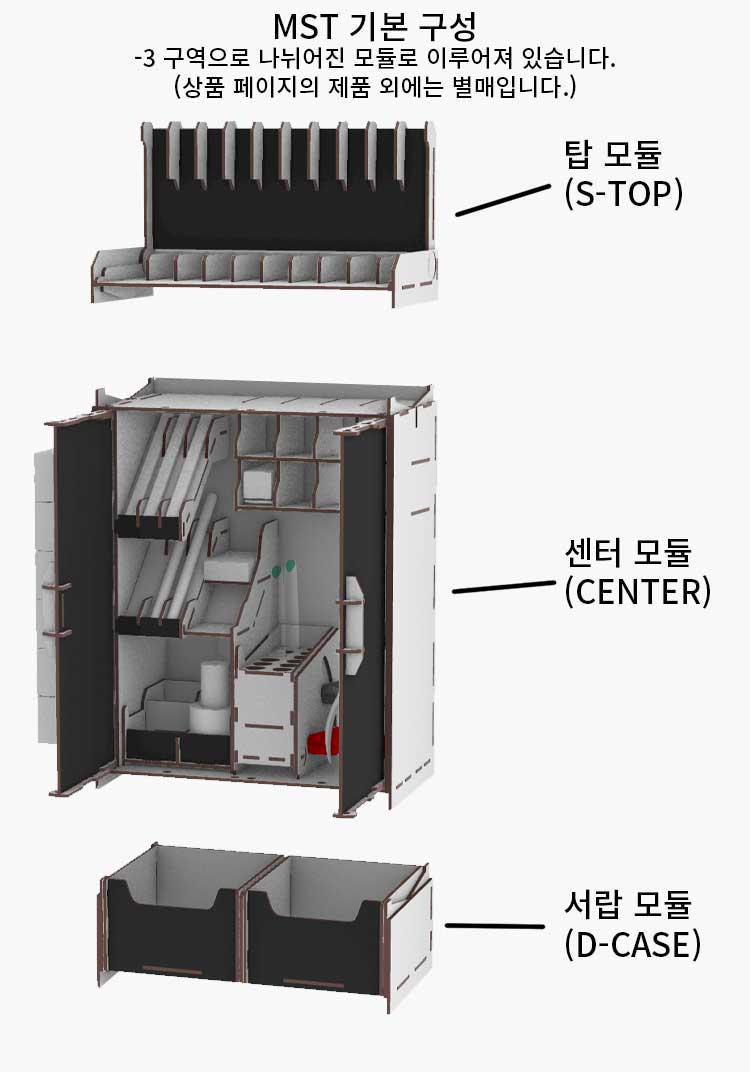 MST 기본 구성
-3 구역으로 나뉘어진 모듈로 이루어져 있습니다.
(상품 페이지의 제품 외에는 별매입니다.)

탑 모듈
(S-TOP)

센터 모듈
(CENTER)

서랍 모듈
(D-CASE)